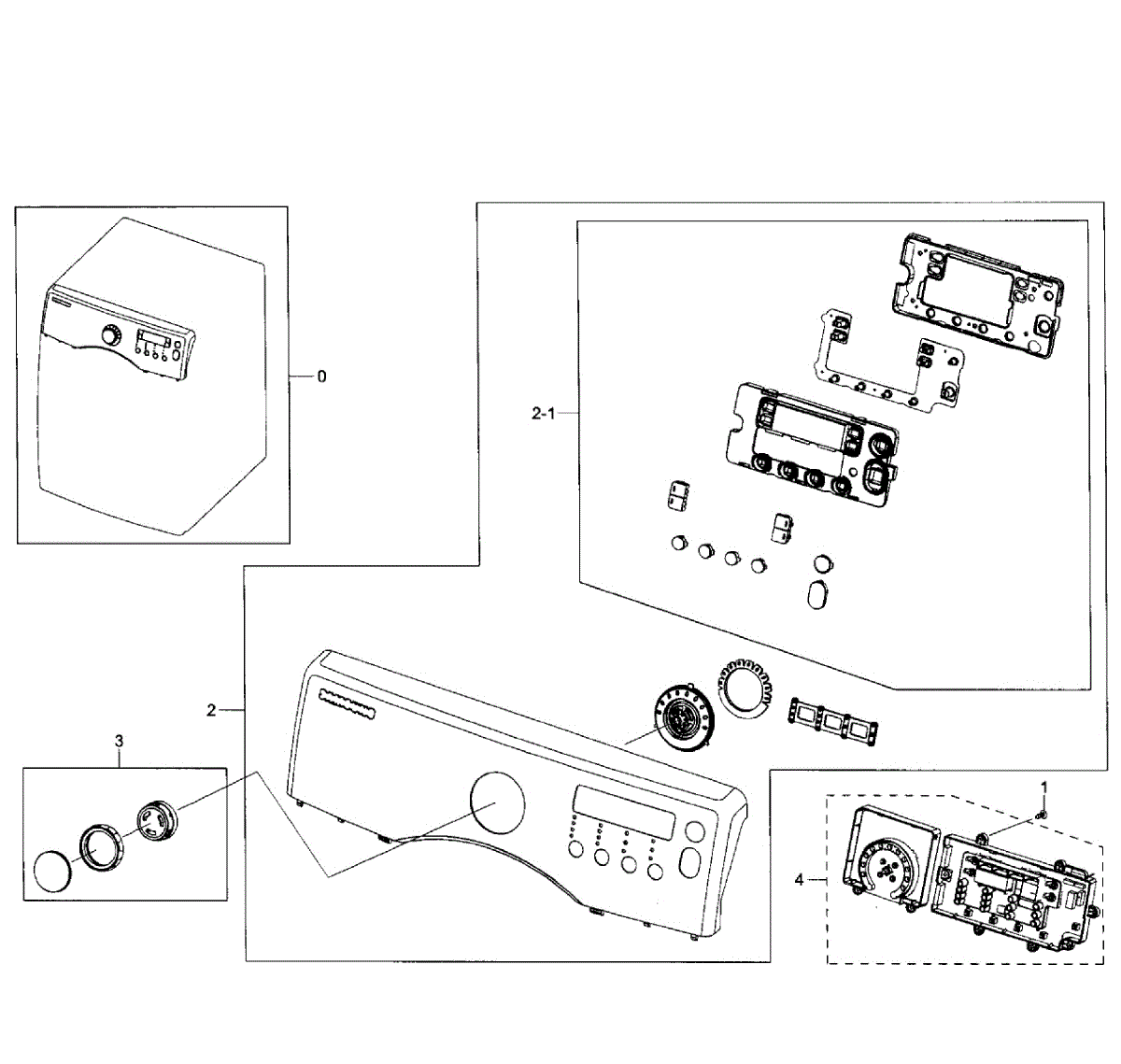 0

2-1

2

3

1

4