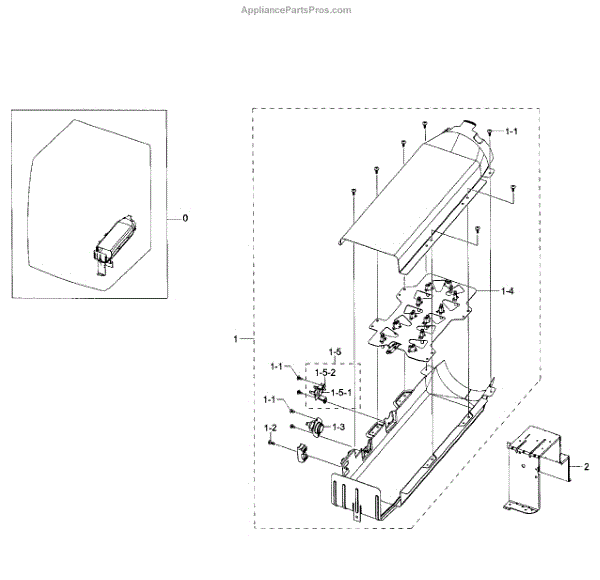 AppliancePartsPros.com

0

1-1

1-4

1

1-5

1-1

1-5-2

1-5-1

1-1

1-3

1-2

2