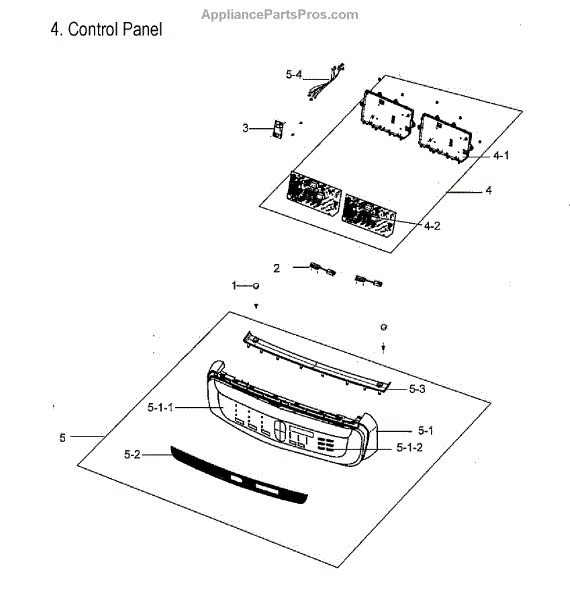 AppliancePartsPros.com

4. Control Panel

5-4
3
4-1
4
4-2
2
1
5-3
5-1-1
5-1
5
5-1-2
5-2