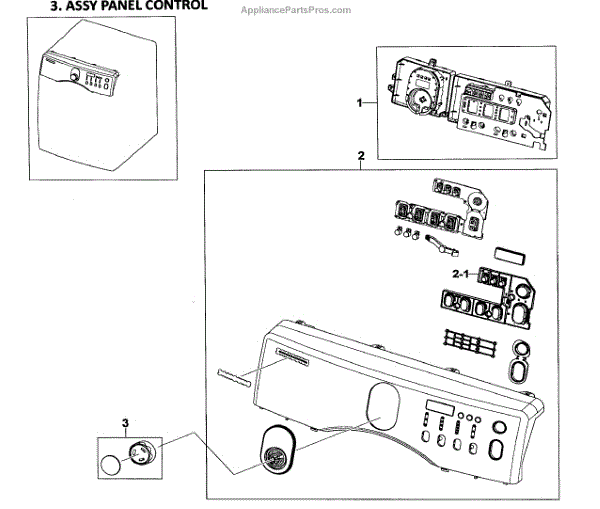 3. ASSY PANEL CONTROL

AppliancePartsPros.com

1

2

2-1

3