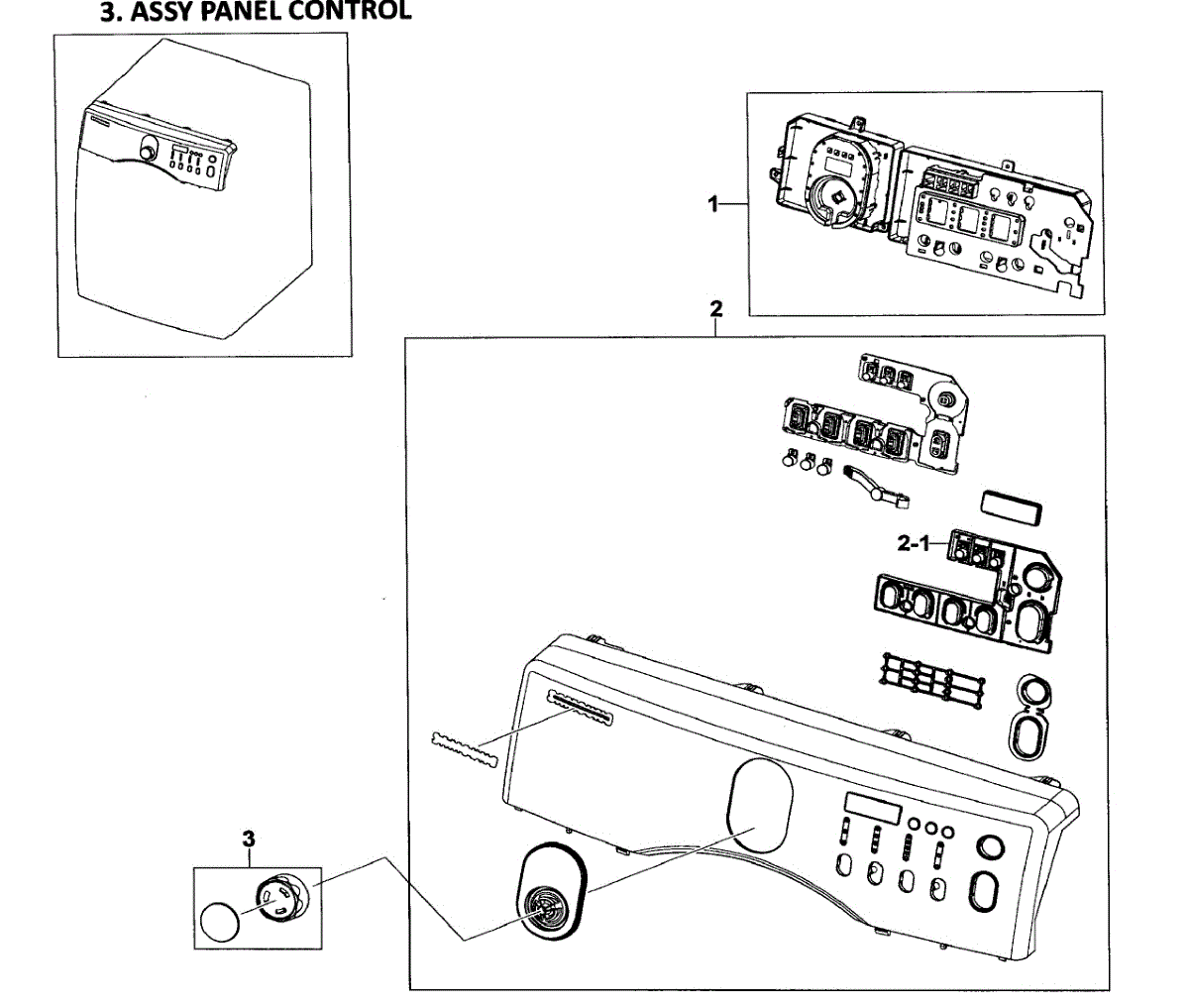 3. ASSY PANEL CONTROL

1

2

2-1

3