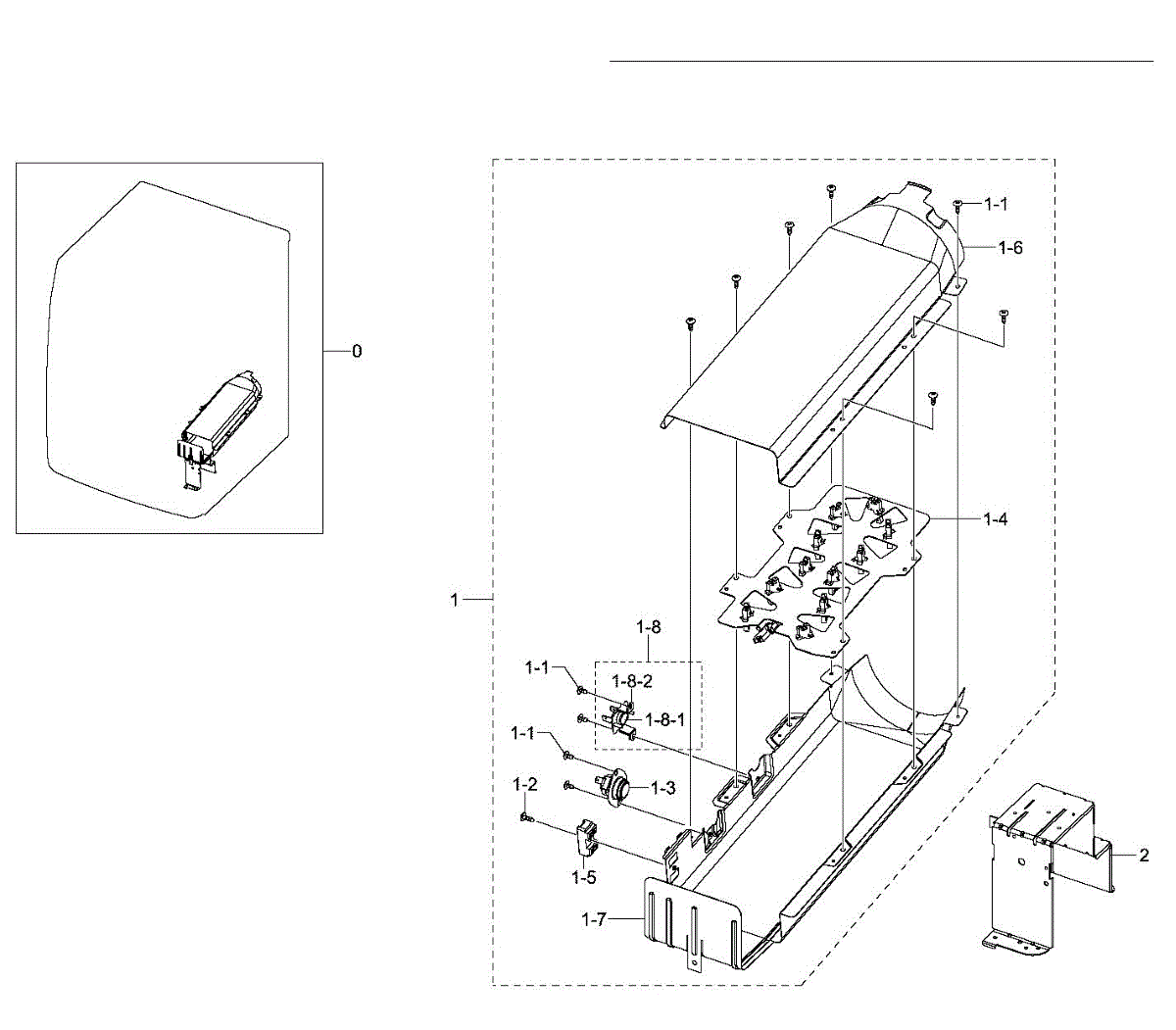 0

1-1
1-6
1-4
1
1-8
1-1
1-8-2
1-8-1
1-1
1-3
1-2
1-5
1-7
2