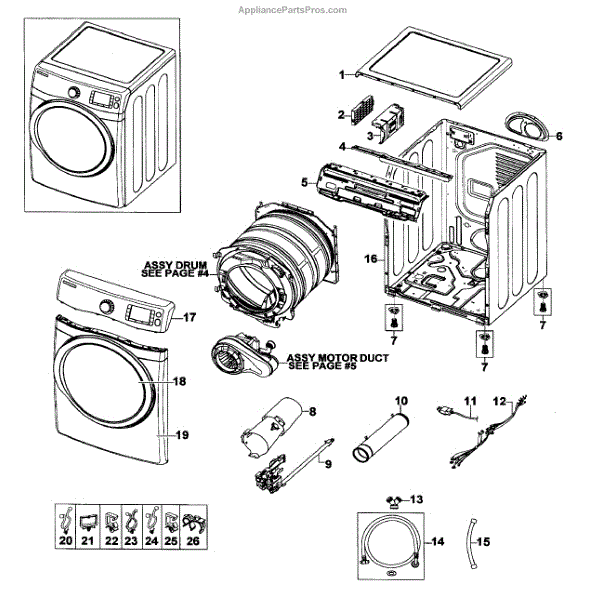 AppliancePartsPros.com

1
2
3
4
5
6
16
ASSY DRUM
SEE PAGE #4
7
7
7
17
ASSY MOTOR DUCT
SEE PAGE #5
18
19
8
9
10
11
12
13
14
15
20 21 22 23 24 25 26