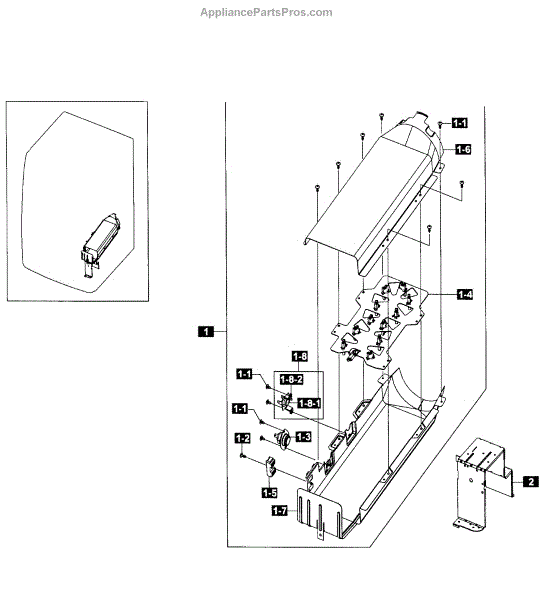 AppliancePartsPros.com

1-1
1-6
1-4
1
1-8
1-1
1-8-2
1-8-1
1-1
1-3
1-2
1-5
1-7
2