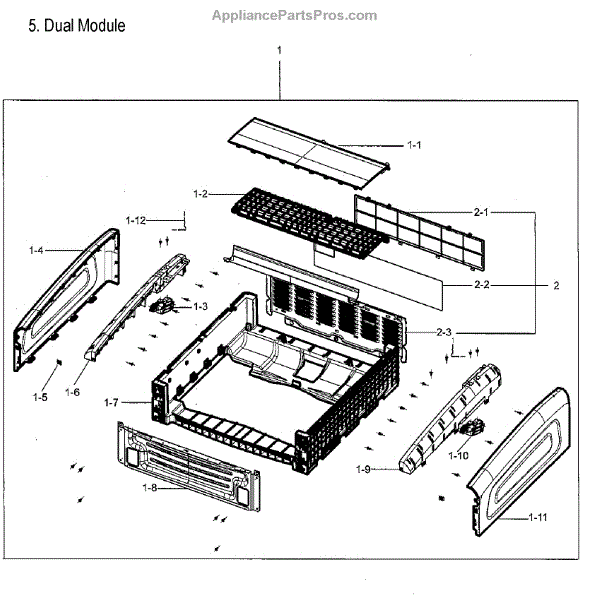 5. Dual Module

AppliancePartsPros.com

1

1-1

1-2

2-1

1-12

1-4

2-2

2

1-3

2-3

1-5

1-6

1-7

1-10

1-9

1-8

1-11