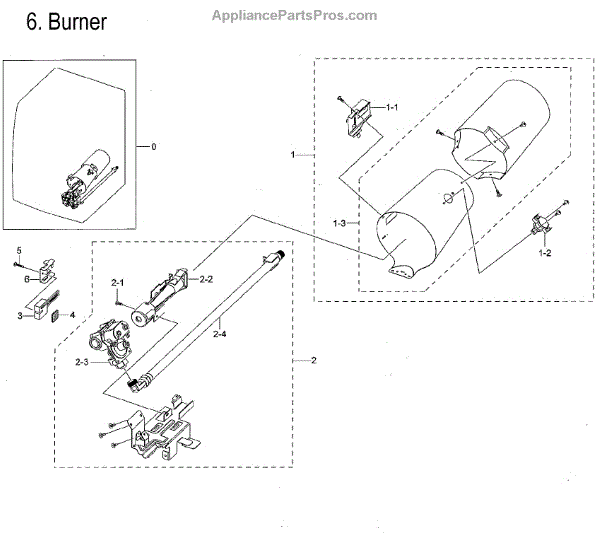 6. Burner

AppliancePartsPros.com

0

1-1

1

1-3

1-2

5

6

3

4

2-1

2-2

2-4

2-3

2