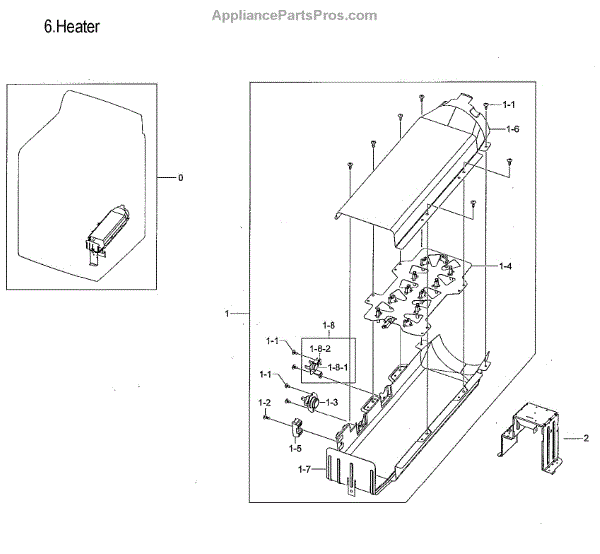 AppliancePartsPros.com

6.Heater

0

1-1
1-6
1-4
1
1-8
1-1
1-8-2
1-8-1
1-1
1-3
1-2
1-5
1-7
2