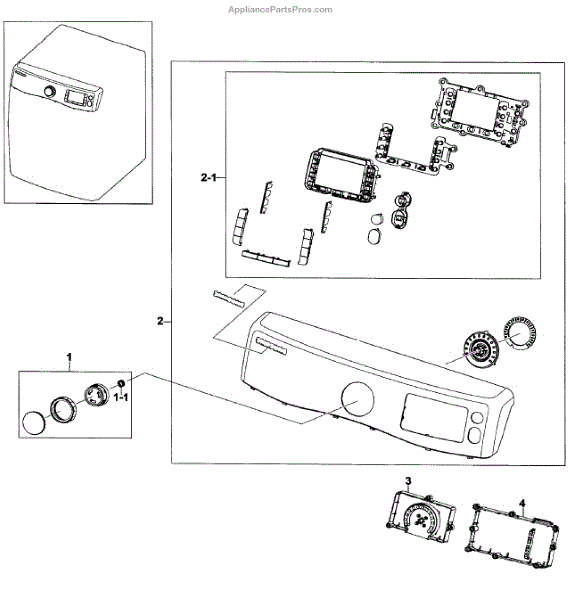 AppliancePartsPros.com

2-1

2

1

1-1

3

4