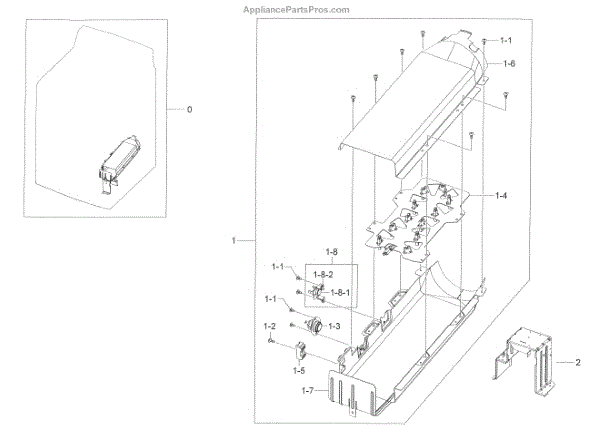 AppliancePartsPros.com

0

1-1

1-6

1-4

1

1-8

1-1

1-8-2

1-8-1

1-1

1-3

1-2

1-5

1-7

2