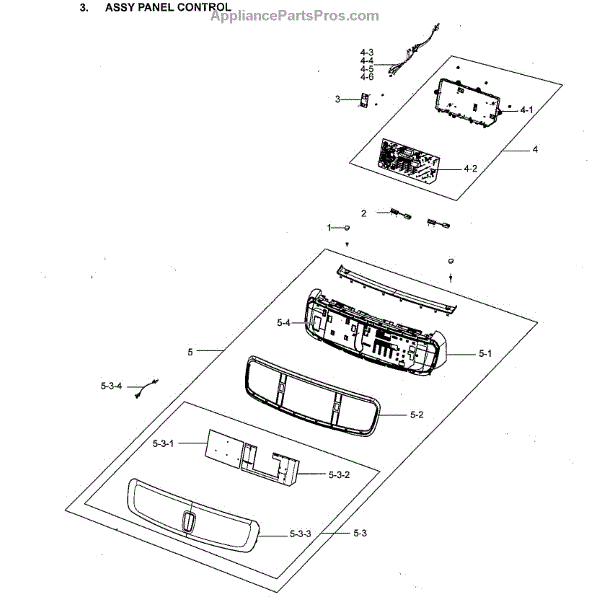 3. ASSY PANEL CONTROL

AppliancePartsPros.com

4-3
4-4
4-5
4-6

3

4-1

4

4-2

2

1

5-4

5

5-1

5-3-4

5-2

5-3-1

5-3-2

5-3-3

5-3