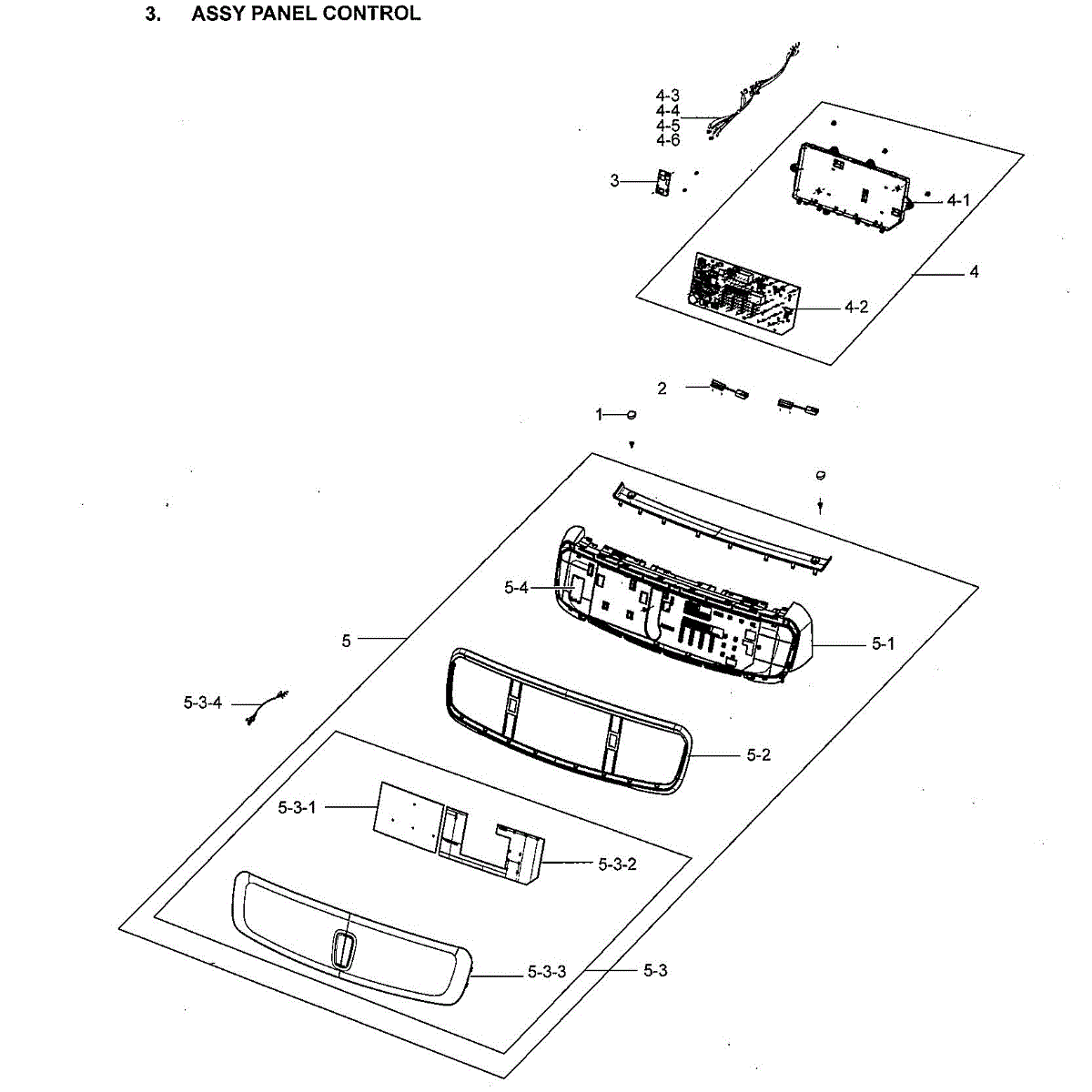 3. ASSY PANEL CONTROL

4-3
4-4
4-5
4-6

3

4-1

4

4-2

2

1

5-4

5

5-1

5-3-4

5-2

5-3-1

5-3-2

5-3-3

5-3