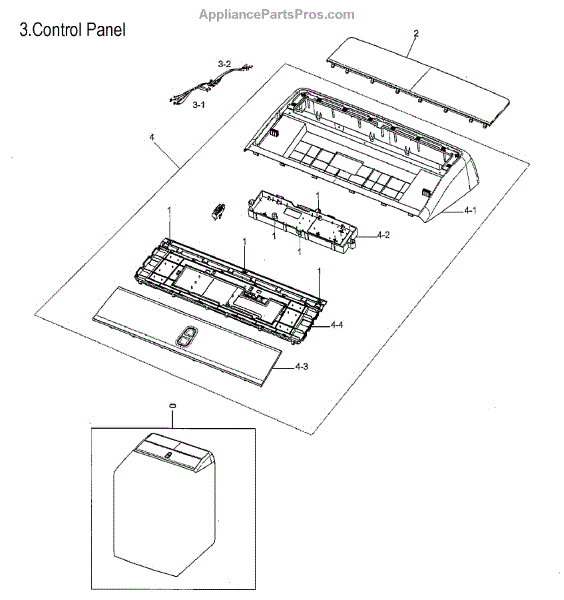 AppliancePartsPros.com

3.Control Panel

2

3-2

3-1

4

4-1

1

1

1

4-2

1

1

1

4-4

4-3