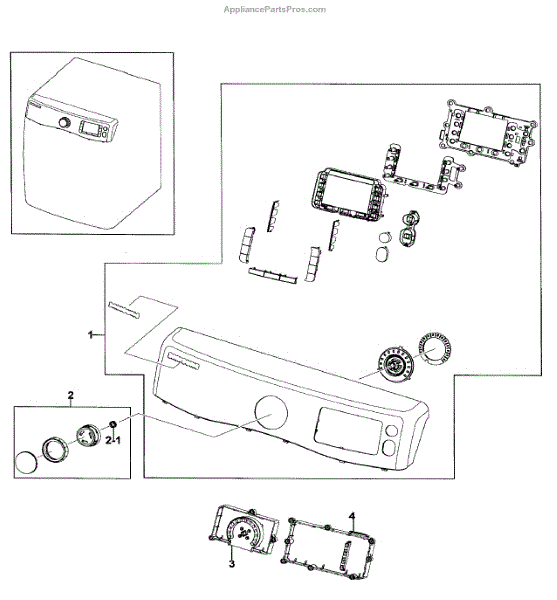 AppliancePartsPros.com

1

2

2-1

3

4