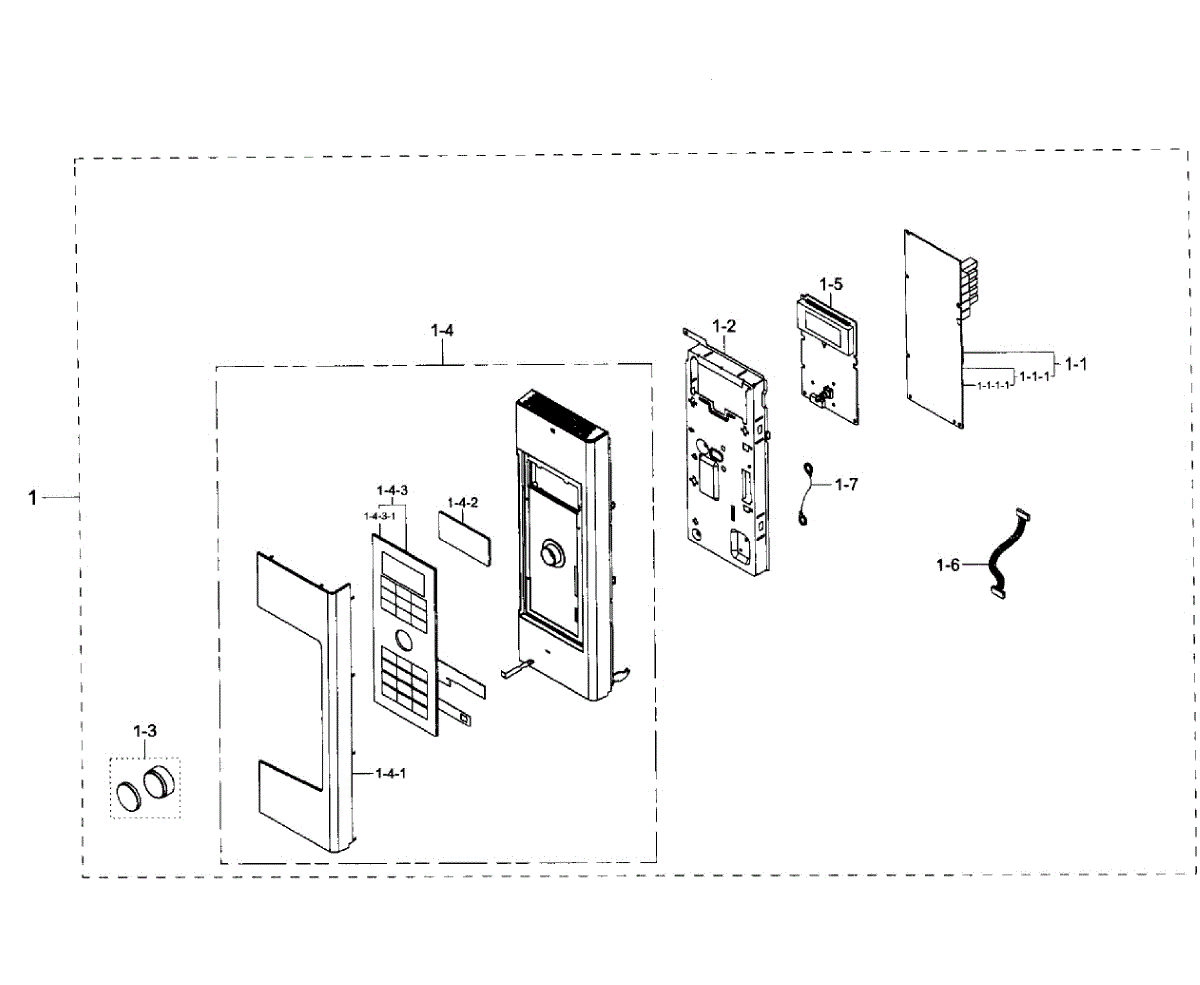 1-4
1-2
1-5
1-1
1-1-1
1-1-1-1
1
1-4-3
1-4-3-1
1-4-2
1-7
1-6
1-3
1-4-1