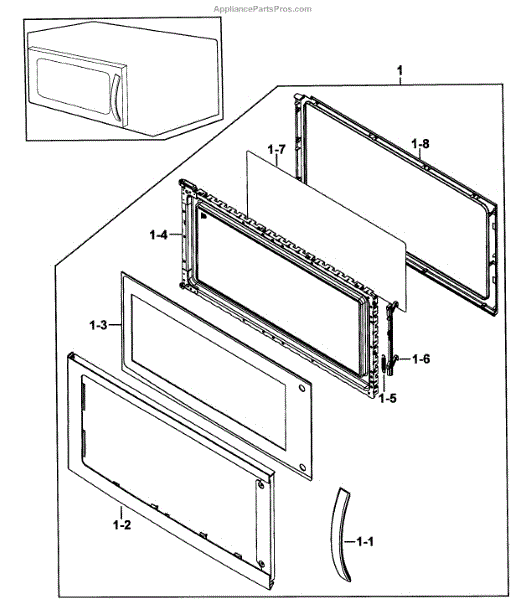 AppliancePartsPros.com

1

1-8

1-7

1-4

1-3

1-6

1-5

1-2

1-1