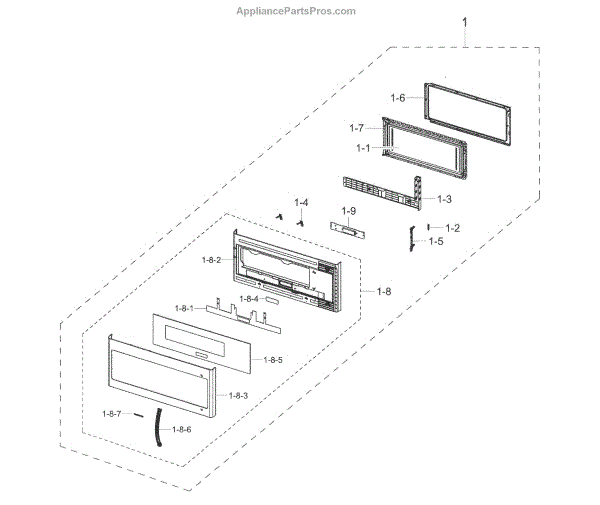 AppliancePartsPros.com

1

1-6

1-7

1-1

1-3

1-4

1-9

1-2

1-5

1-8-2

1-8

1-8-4

1-8-1

1-8-5

1-8-3

1-8-7

1-8-6