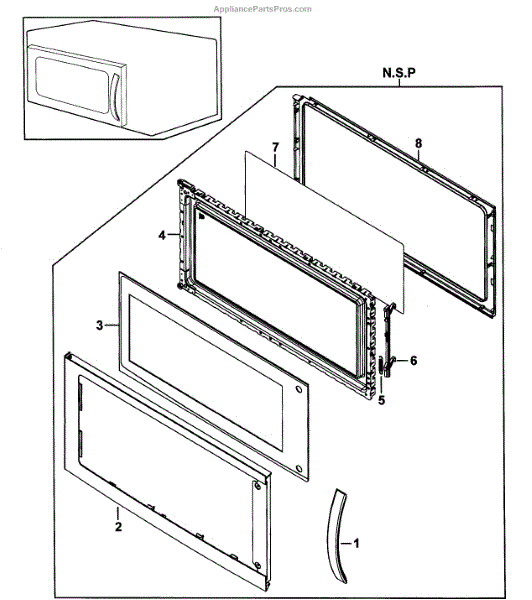 AppliancePartsPros.com

N.S.P

7

8

4

3

6

5

2

1