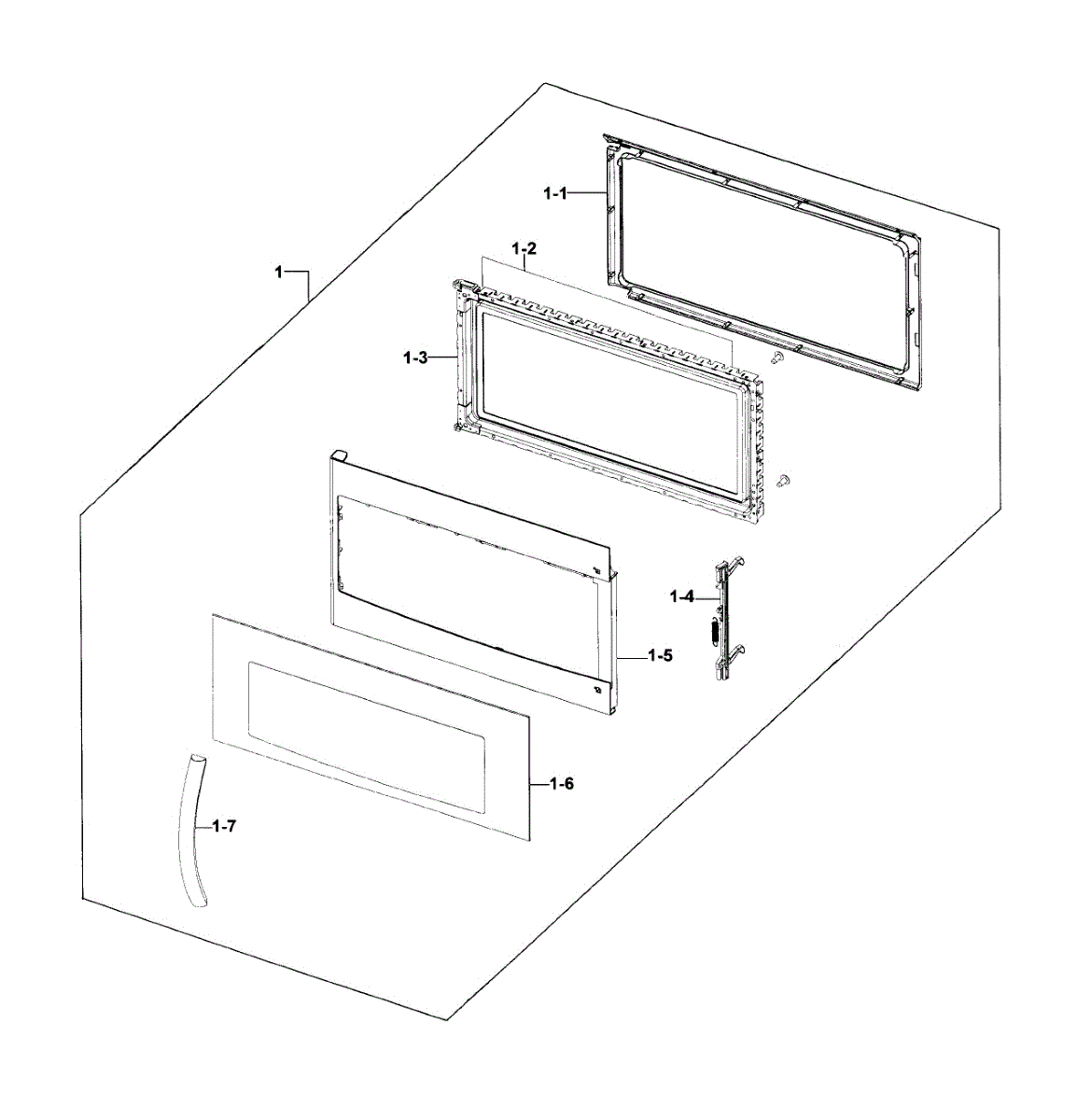 1-1
1-2
1
1-3
1-4
1-5
1-6
1-7