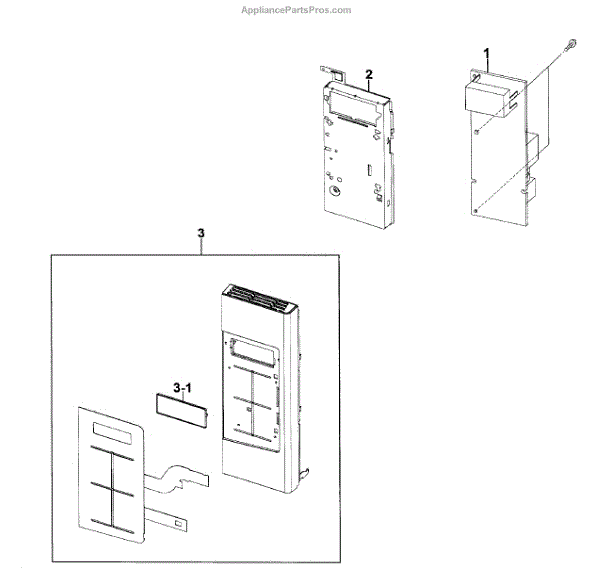 AppliancePartsPros.com

2

1

3

3-1