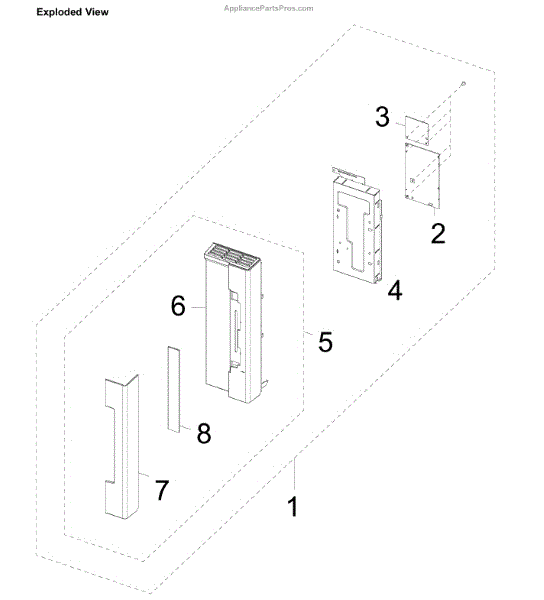 Exploded View

AppliancePartsPros.com

3

2

4

6

5

8

7

1