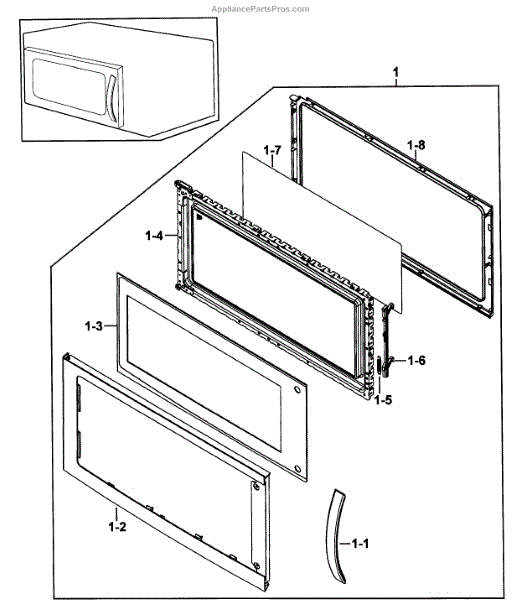 AppliancePartsPros.com

1

1-8

1-7

1-4

1-3

1-6

1-5

1-2

1-1