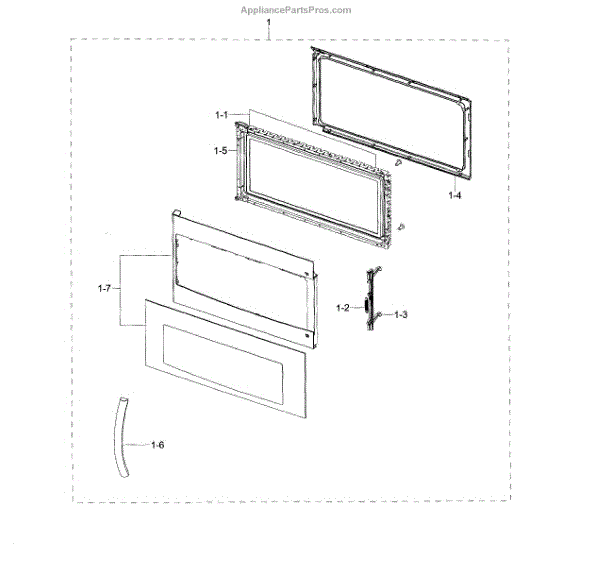 AppliancePartsPros.com

1

1-1

1-5

1-4

1-7

1-2

1-3

1-6