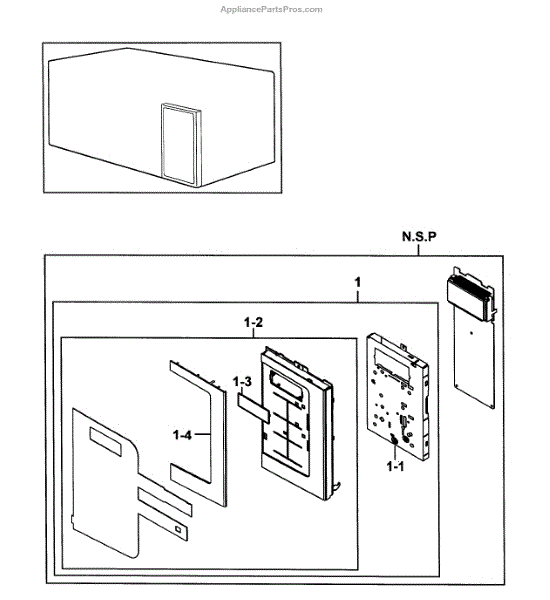 AppliancePartsPros.com

N.S.P

1

1-2

1-3

1-4

1-1