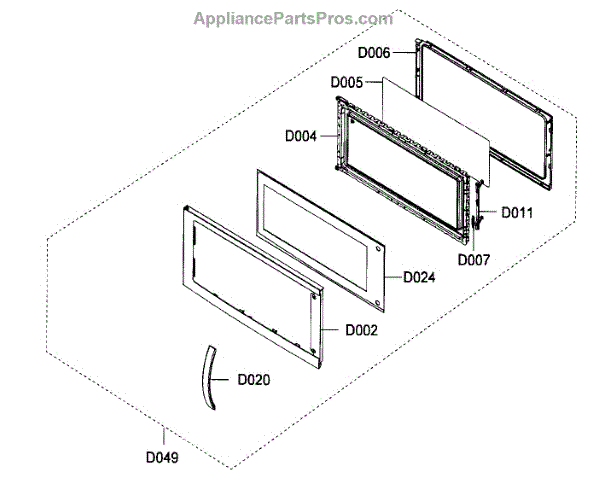 AppliancePartsPros.com

D006
D005
D004
D011
D007
D024
D002
D020
D049