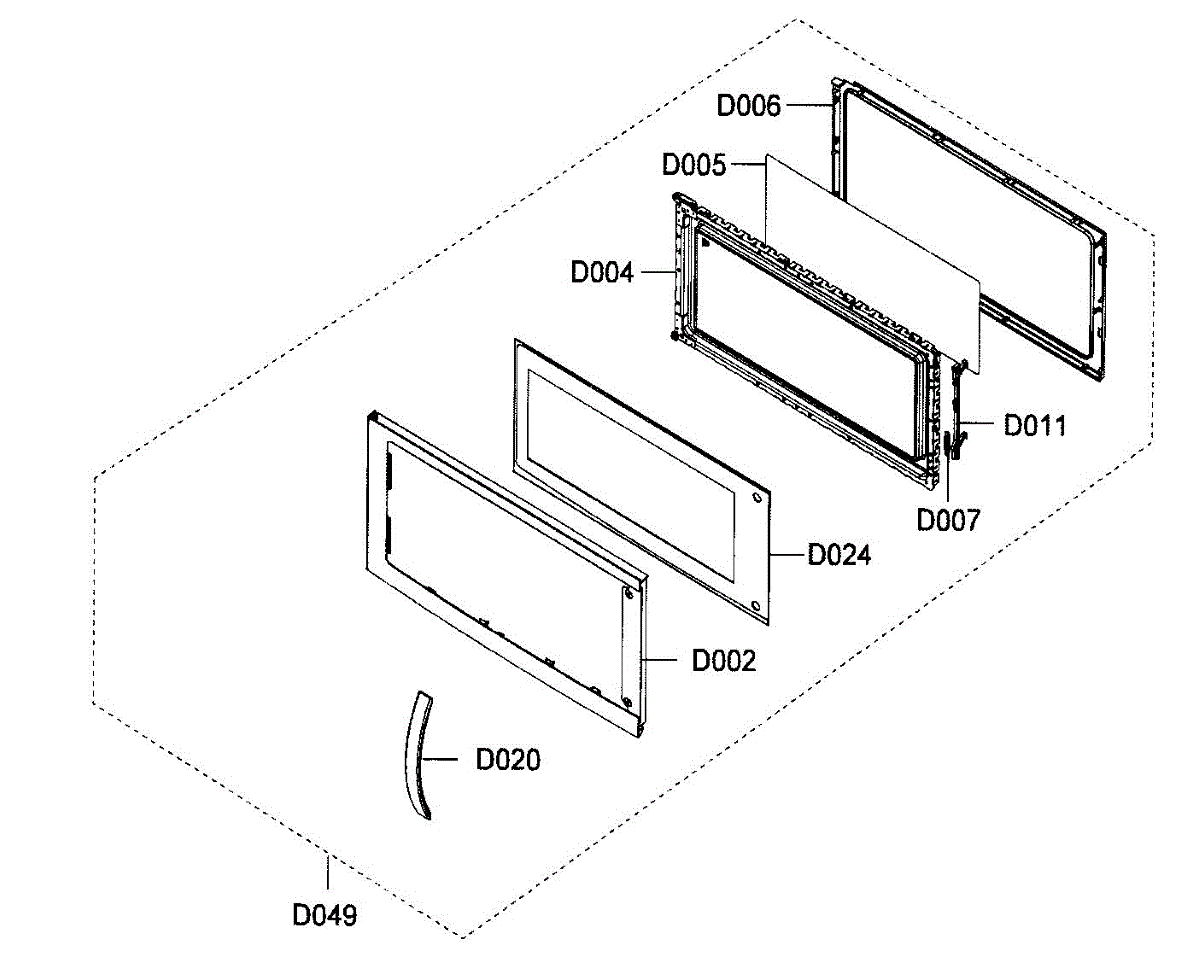 D006
D005
D004
D011
D007
D024
D002
D020
D049