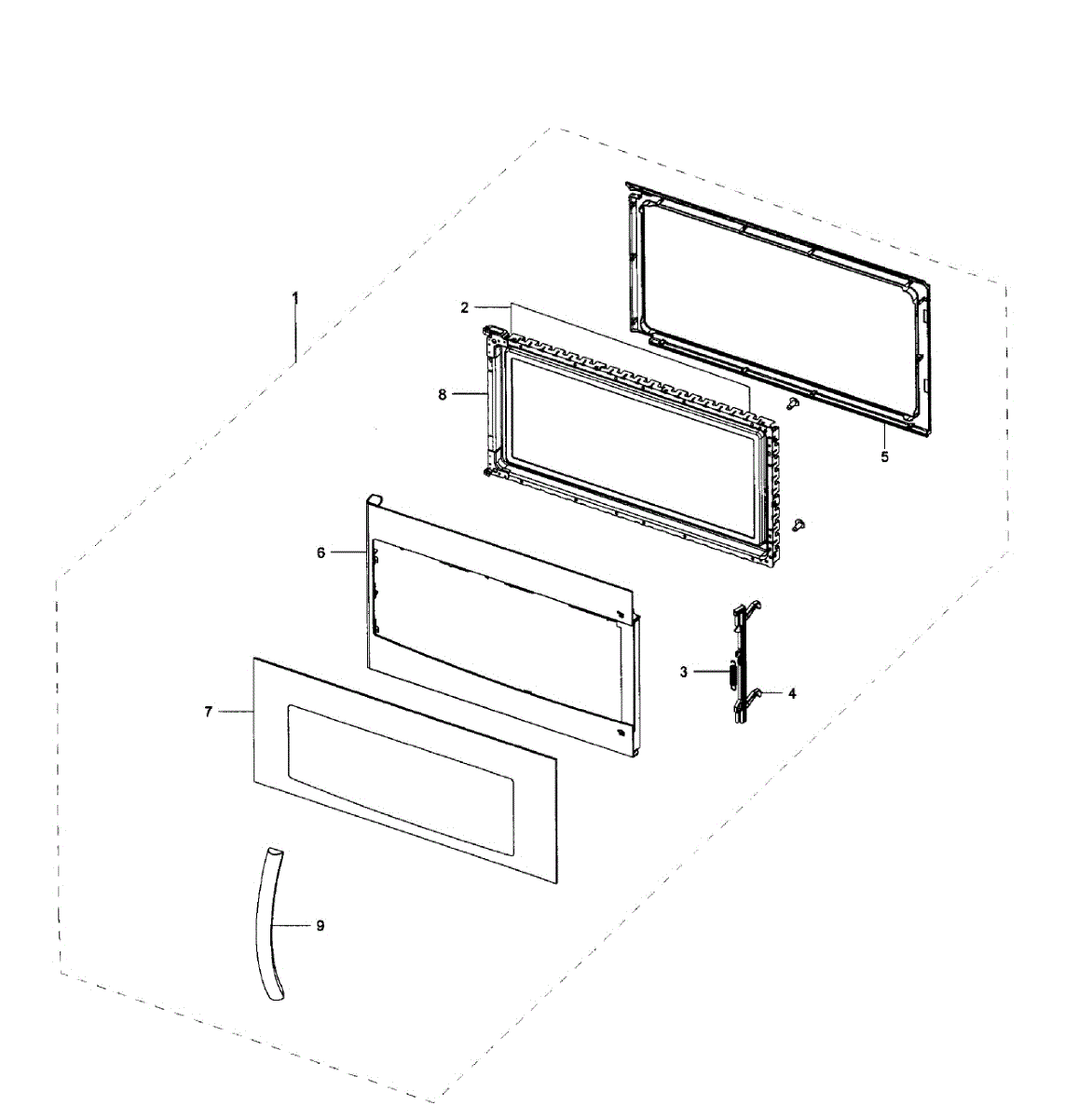 1
2
8
5
6
3
4
7
9