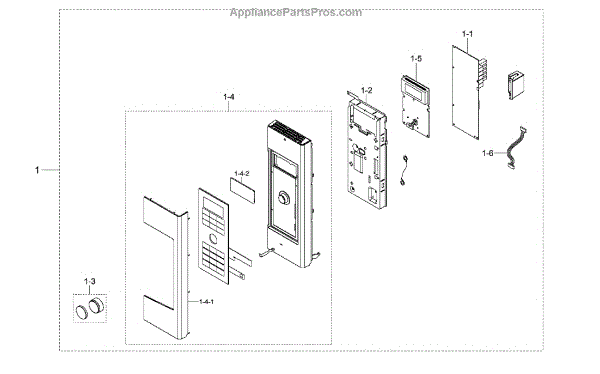 AppliancePartsPros.com

1-1

1-5

1-2

1-4

1-6

1

1-4-2

1-3

1-4-1