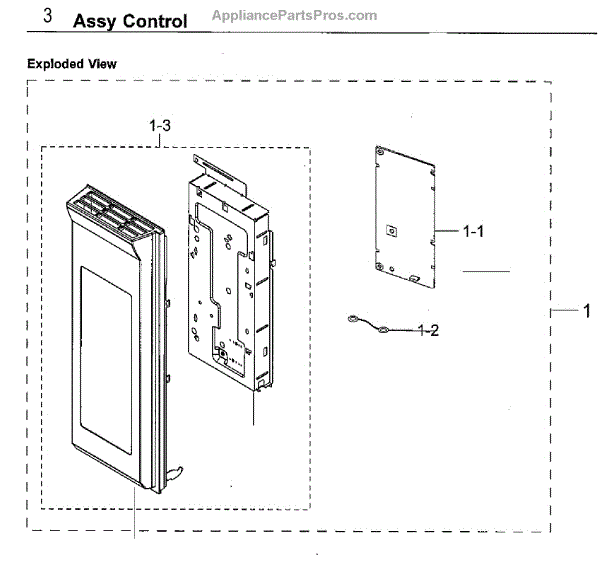 3 Assy Control AppliancePartsPros.com

Exploded View

1-3

1-1

1-2

1