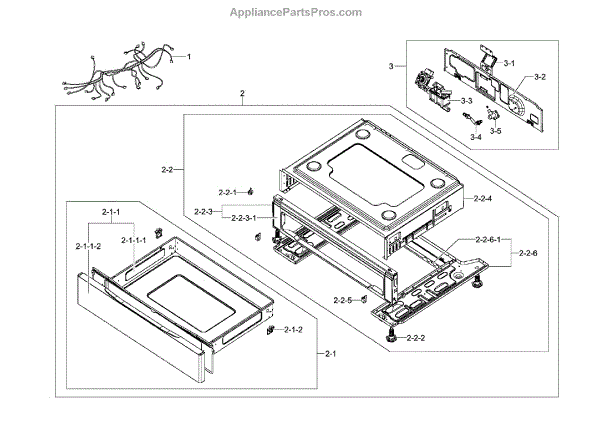 AppliancePartsPros.com

1

3
3-1
3-2
3-3
3-4
3-5

2

2-2
2-2-1
2-2-3
2-2-3-1
2-2-4
2-2-6-1
2-2-6
2-2-5
2-2-2

2-1-1
2-1-1-2
2-1-1-1
2-1-2
2-1