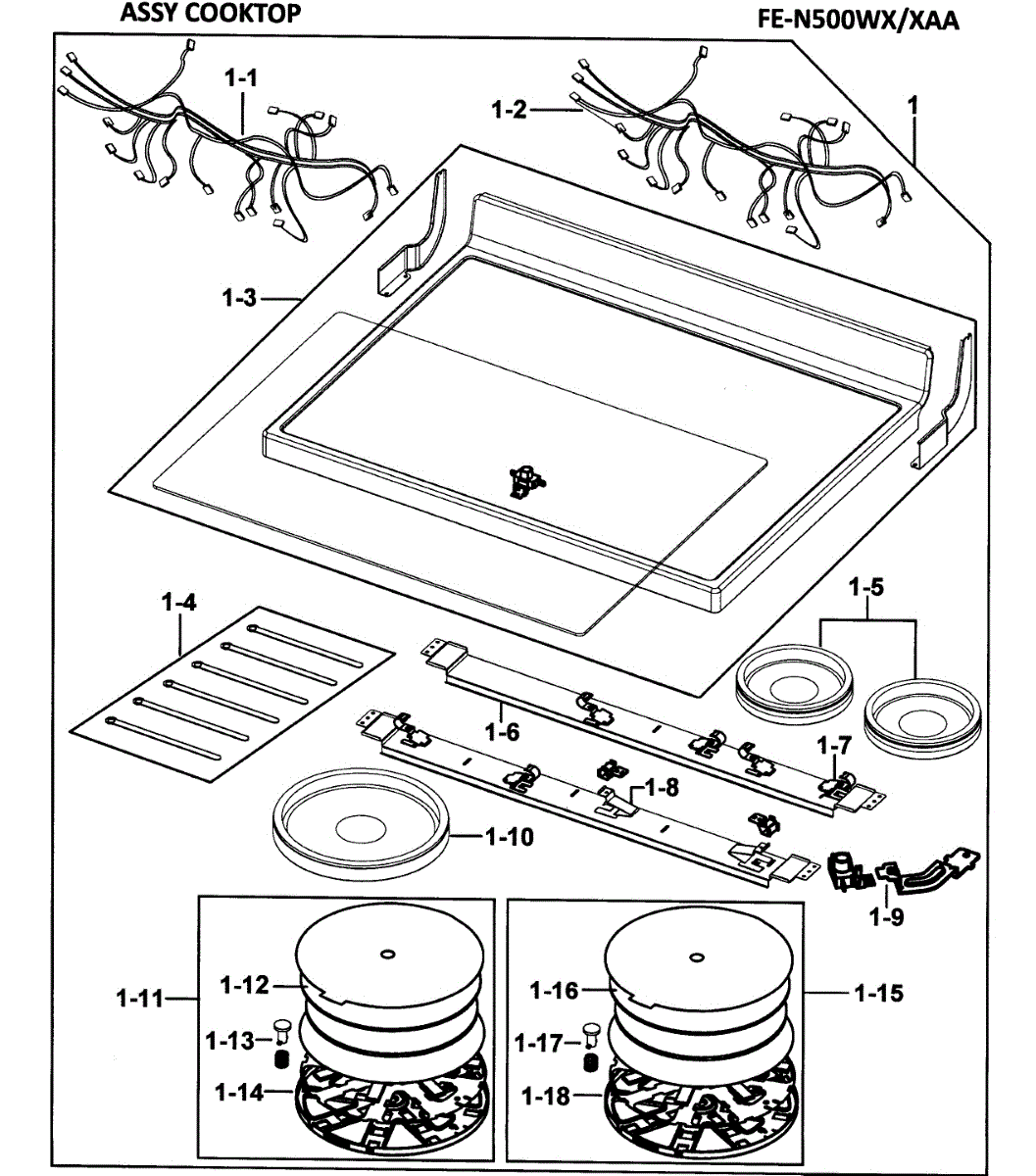 ASSY COOKTOP

FE-N500WX/XAA

1-1

1-2

1

1-3

1-4

1-5

1-6

1-7

1-8

1-10

1-9

1-11

1-12

1-13

1-14

1-16

1-15

1-17

1-18