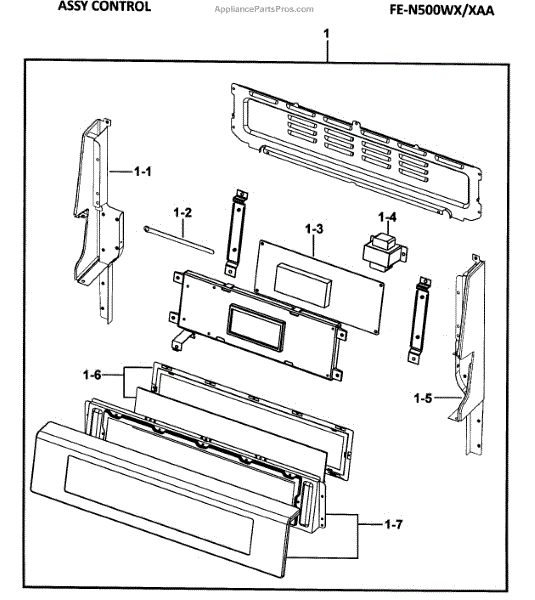 ASSY CONTROL

AppliancePartsPros.com

FE-N500WX/XAA

1

1-1

1-2

1-3

1-4

1-5

1-6

1-7