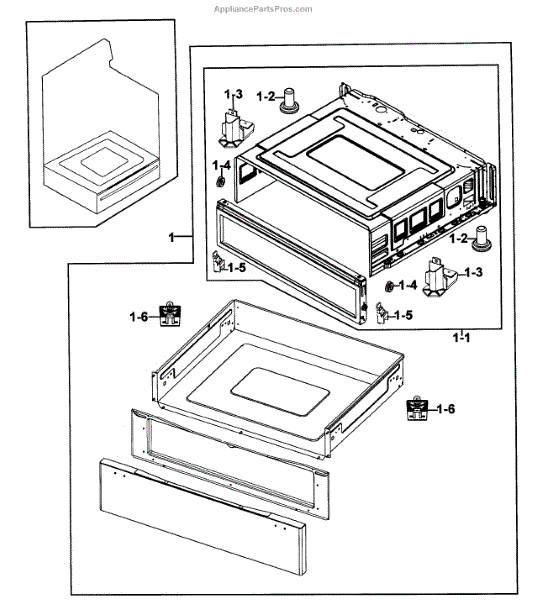 AppliancePartsPros.com

1-3
1-2
1-4
1
1-5
1-2
1-3
1-4
1-5
1-6
1-1
1-6