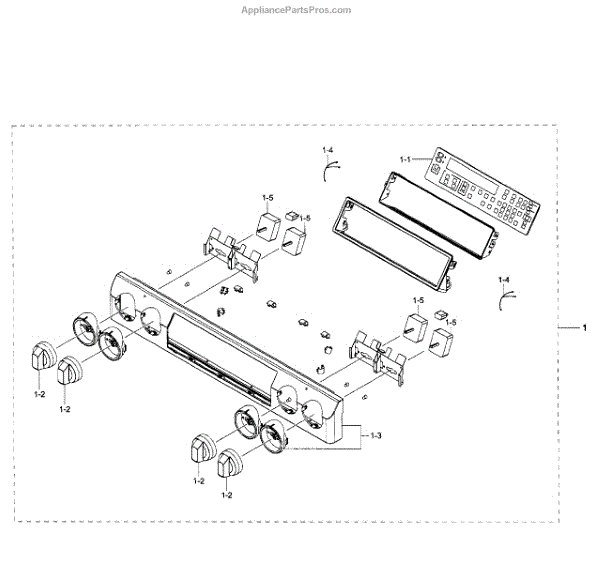 AppliancePartsPros.com

1-4
1-1
1-5
1-5
1-4
1-5
1-5
1
1-2
1-2
1-3
1-2
1-2