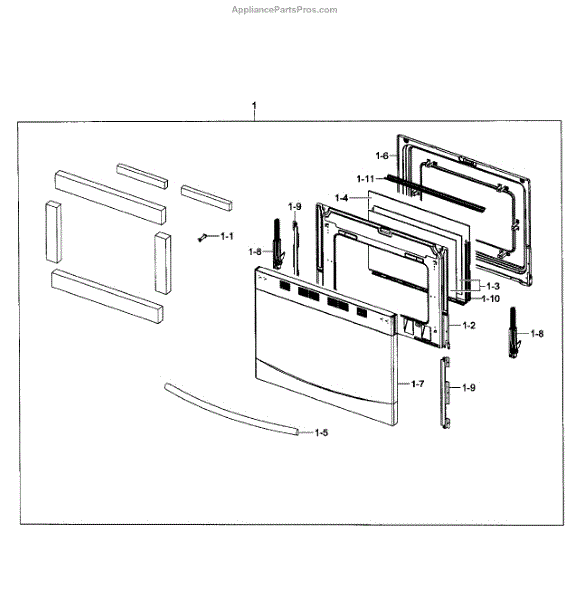 AppliancePartsPros.com

1

1-6

1-11

1-4

1-9

1-1

1-8

1-3

1-10

1-2

1-8

1-7

1-9

1-5