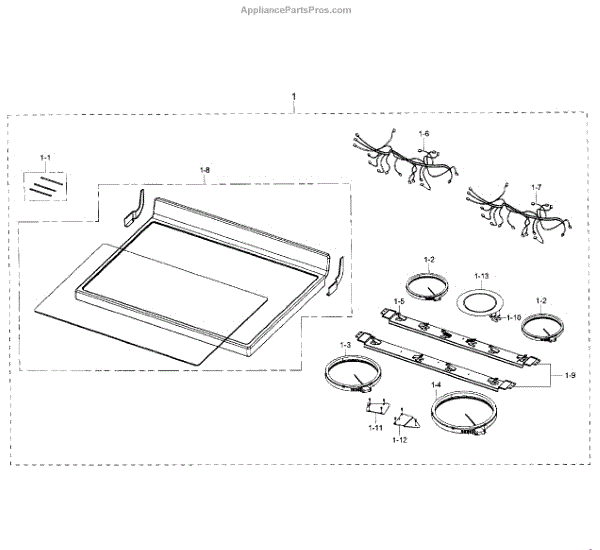 AppliancePartsPros.com

1

1-1

1-8

1-6

1-7

1-2

1-13

1-5

1-10

1-2

1-3

1-9

1-4

1-11

1-12