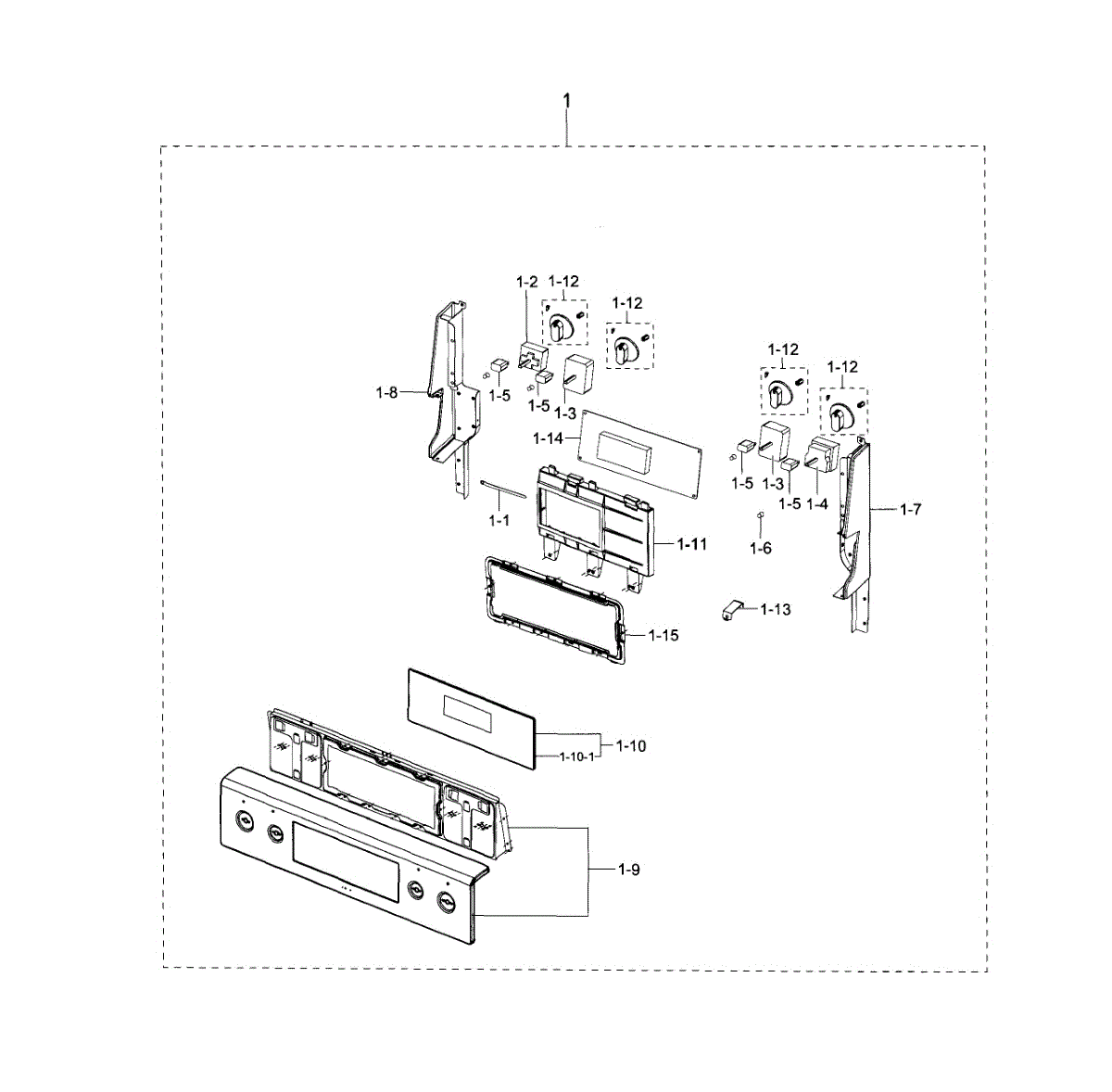 1

1-2 1-12

1-12

1-12

1-12

1-8

1-5

1-5

1-3

1-14

1-5 1-3

1-5 1-4

1-7

1-1

1-11

1-6

1-13

1-15

1-10

1-10-1

1-9