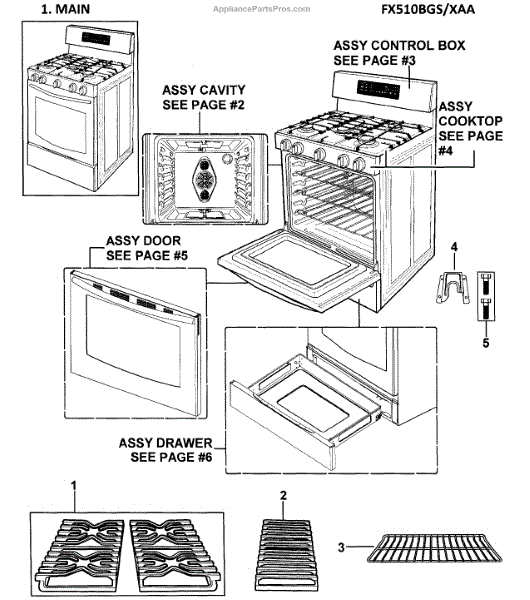 1. MAIN

AppliancePartsPros.com

FX510BGS/XAA

ASSY CONTROL BOX
SEE PAGE #3

ASSY CAVITY
SEE PAGE #2

ASSY
COOKTOP
SEE PAGE
#4

ASSY DOOR
SEE PAGE #5

4

5

ASSY DRAWER
SEE PAGE #6

1

2

3