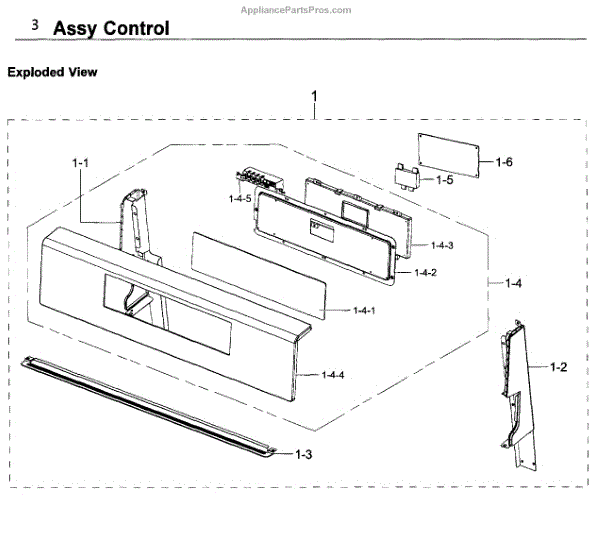 AppliancePartsPros.com

3 Assy Control

Exploded View

1

1-1

1-6

1-5

1-4-5

1-4-3

1-4-2

1-4

1-4-1

1-4-4

1-2

1-3