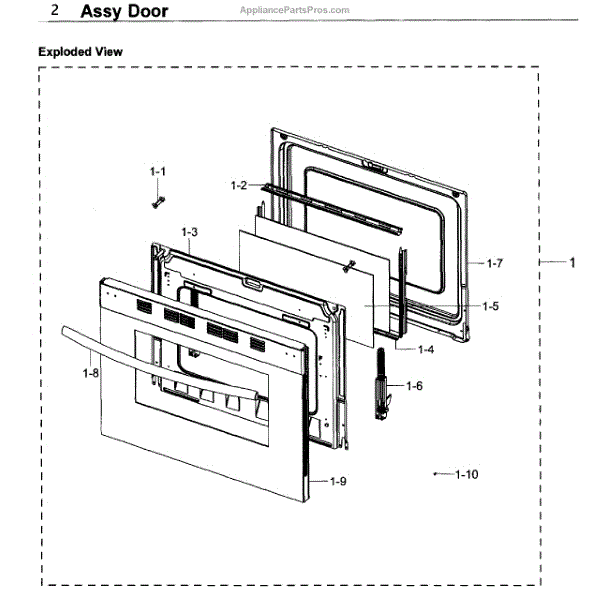 2 Assy Door AppliancePartsPros.com

Exploded View

1-1
1-2
1-3
1-7
1
1-5
1-4
1-8
1-6
1-9
1-10