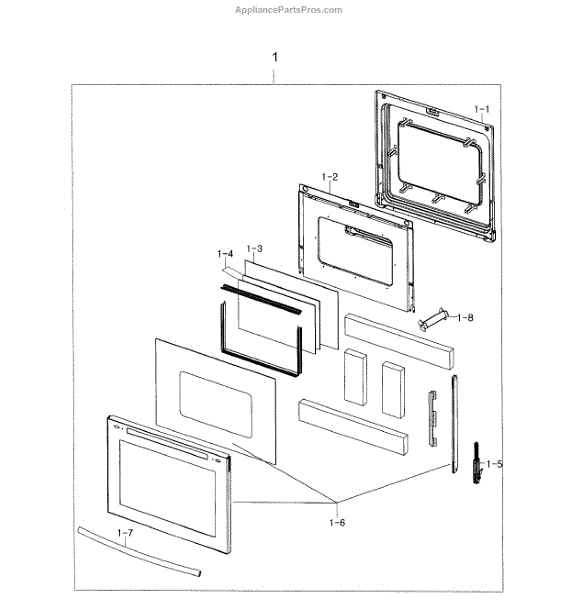 AppliancePartsPros.com

1

1-1

1-2

1-4

1-3

1-8

1-5

1-6

1-7