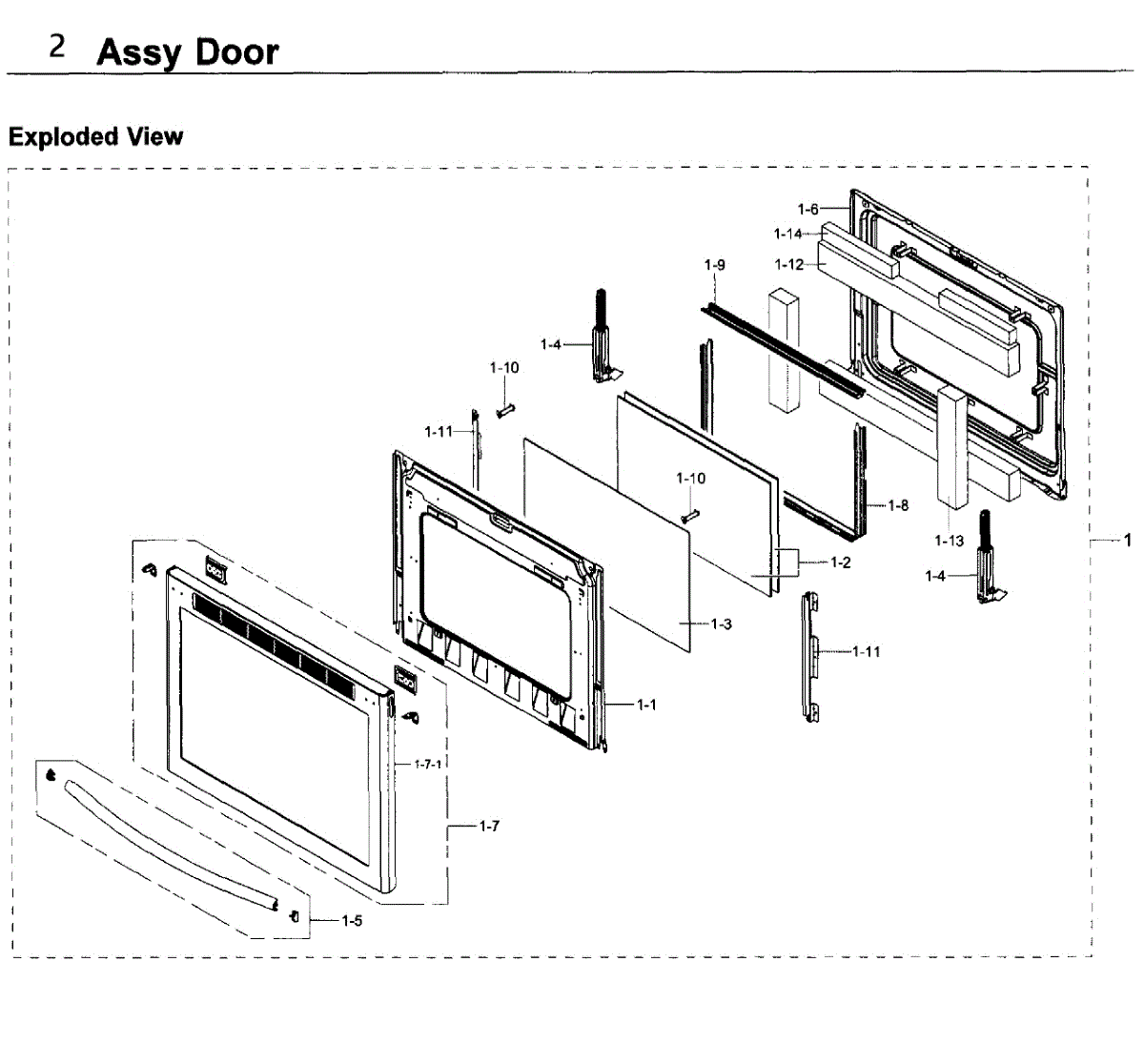 2 Assy Door

Exploded View

1-6
1-14
1-12
1-9
1-4
1-10
1-11
1-10
1-8
1-13
1
1-2
1-4
1-3
1-11
1-1
1-7-1
1-7
1-5