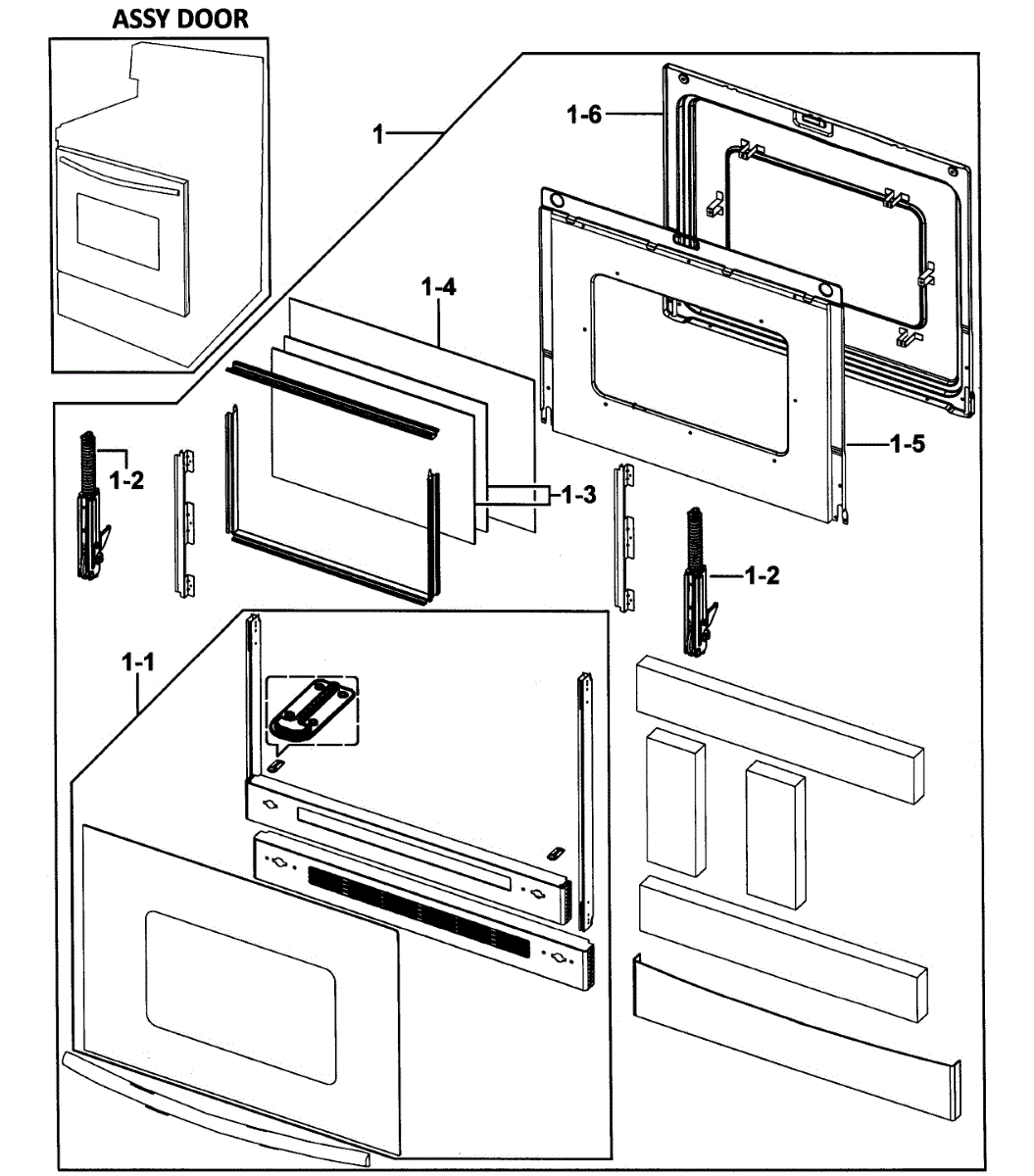 ASSY DOOR

1

1-6

1-4

1-5

1-2

1-3

1-2

1-1