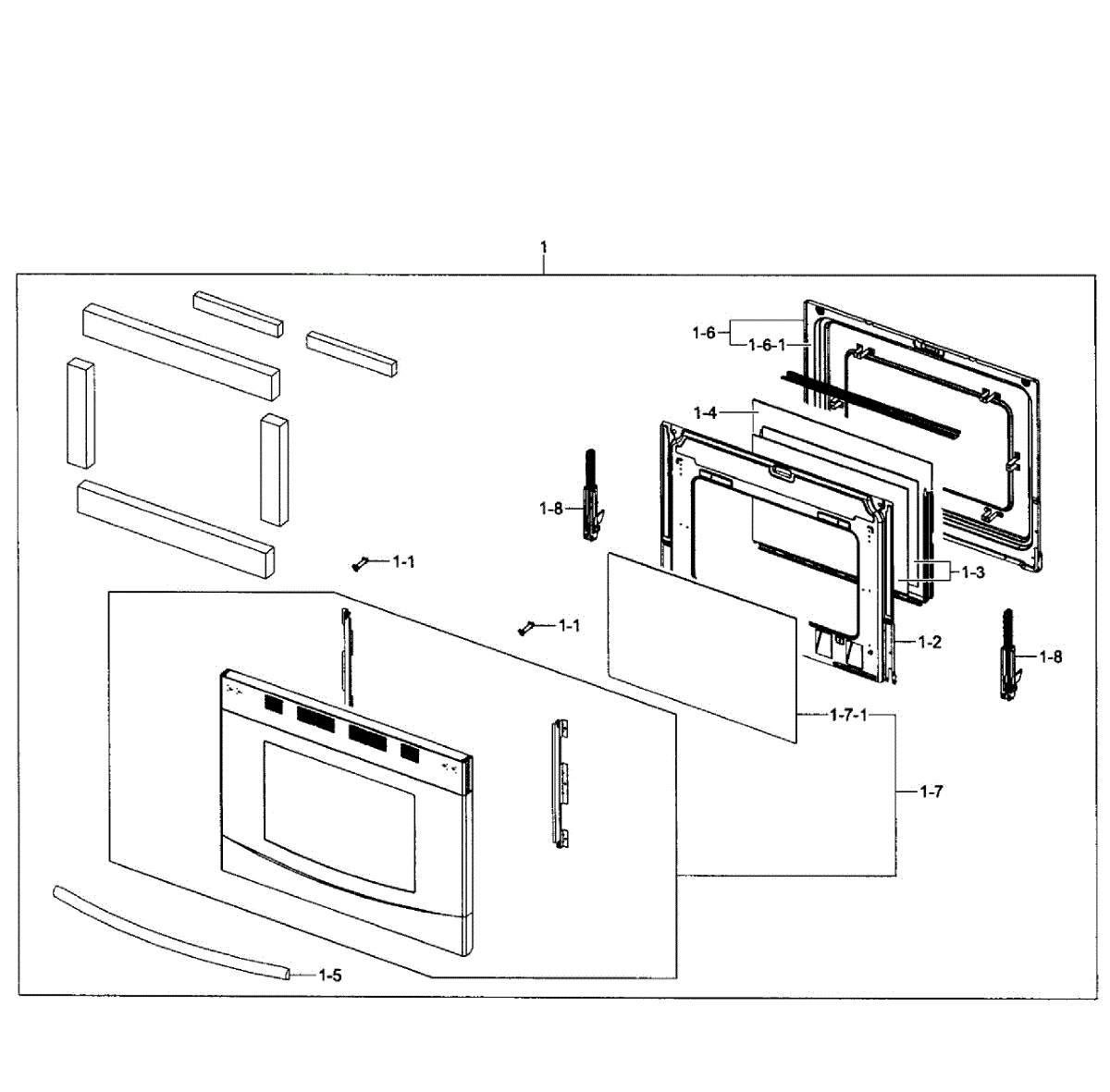 1
1-6
1-6-1
1-4
1-8
1-1
1-3
1-1
1-2
1-8
1-7-1
1-7
1-5