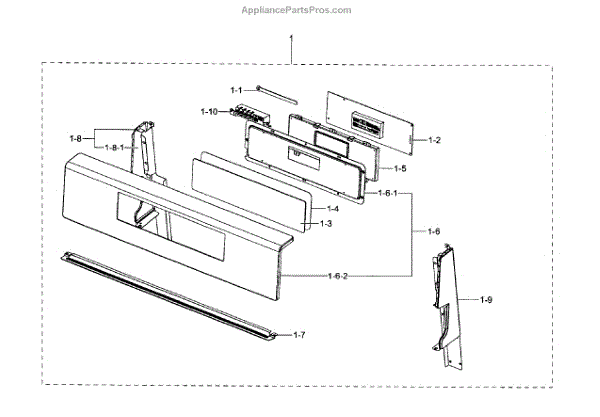 AppliancePartsPros.com

1

1-1

1-10

1-2

1-8

1-8-1

1-5

1-6-1

1-4

1-3

1-6

1-6-2

1-9

1-7