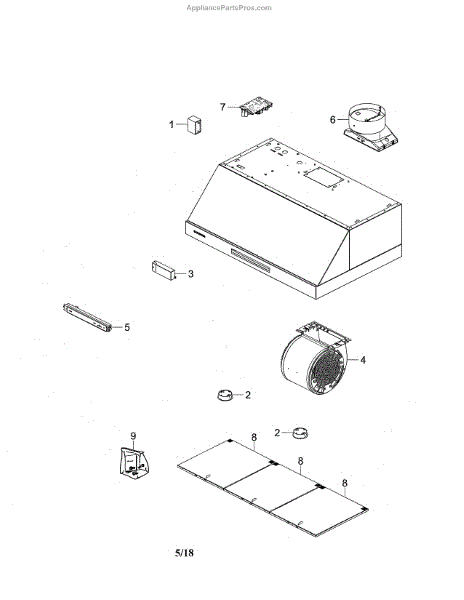 AppliancePartsPros.com

7
1
6
3
5
4
2
9
8
2
8
8

5/18