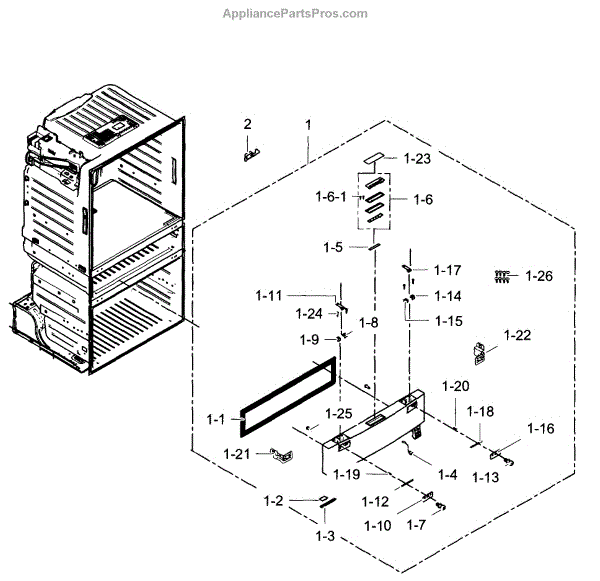 AppliancePartsPros.com

2
1
1-23
1-6-1
1-6
1-5
1-17
1-26
1-11
1-14
1-24
1-8
1-15
1-9
1-22
1-20
1-25
1-18
1-1
1-16
1-21
1-19
1-4
1-13
1-2
1-12
1-10
1-7
1-3